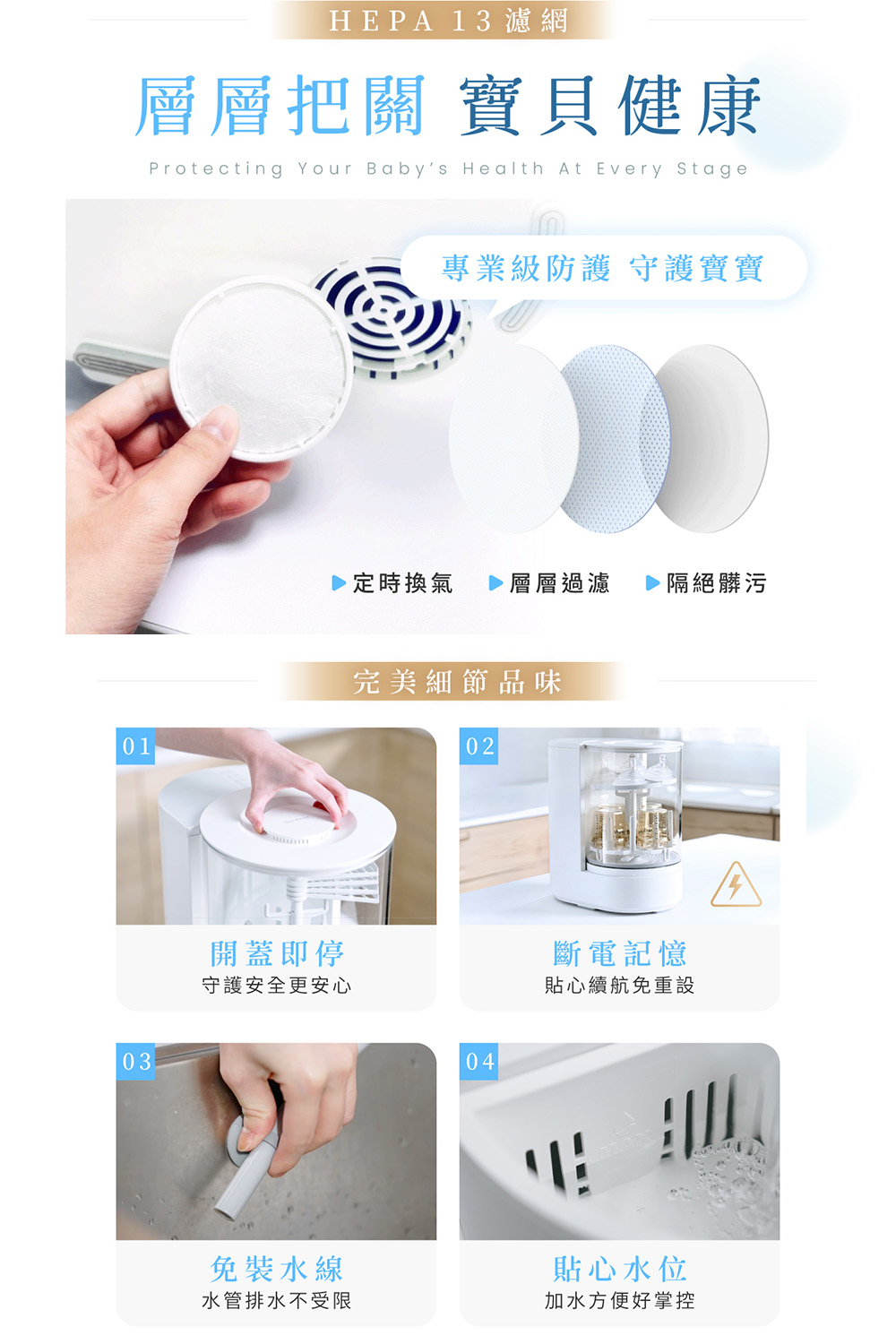 HEPA 13 濾網

層層把關 寶貝健康

Protecting Your Baby's Health At Every Stage

專業級防護 守護寶寶

▶定時換氣 ▶層層過濾 ▶隔絕髒污

完美細節品味

01

開蓋即停
守護安全更安心

02

斷電記憶
貼心續航免重設

03

免裝水線
水管排水不受限

04

貼心水位
加水方便好掌控